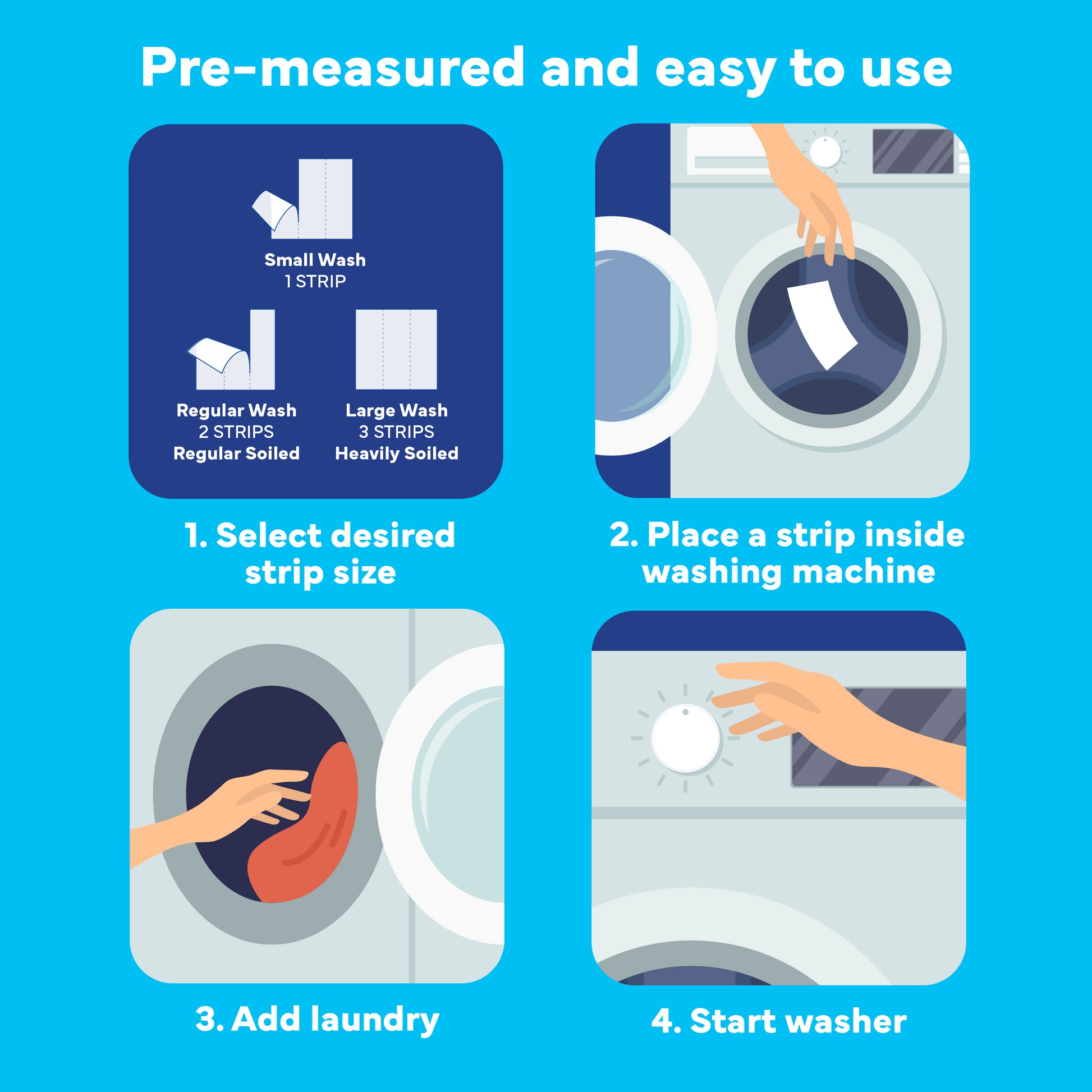 Pre-measured and easy to use

Small Wash
1 STRIP

Regular Wash
2 STRIPS
Regular Soiled

Large Wash
3 STRIPS
Heavily Soiled

1. Select desired strip size

2. Place a strip inside washing machine

3. Add laundry

4. Start washer