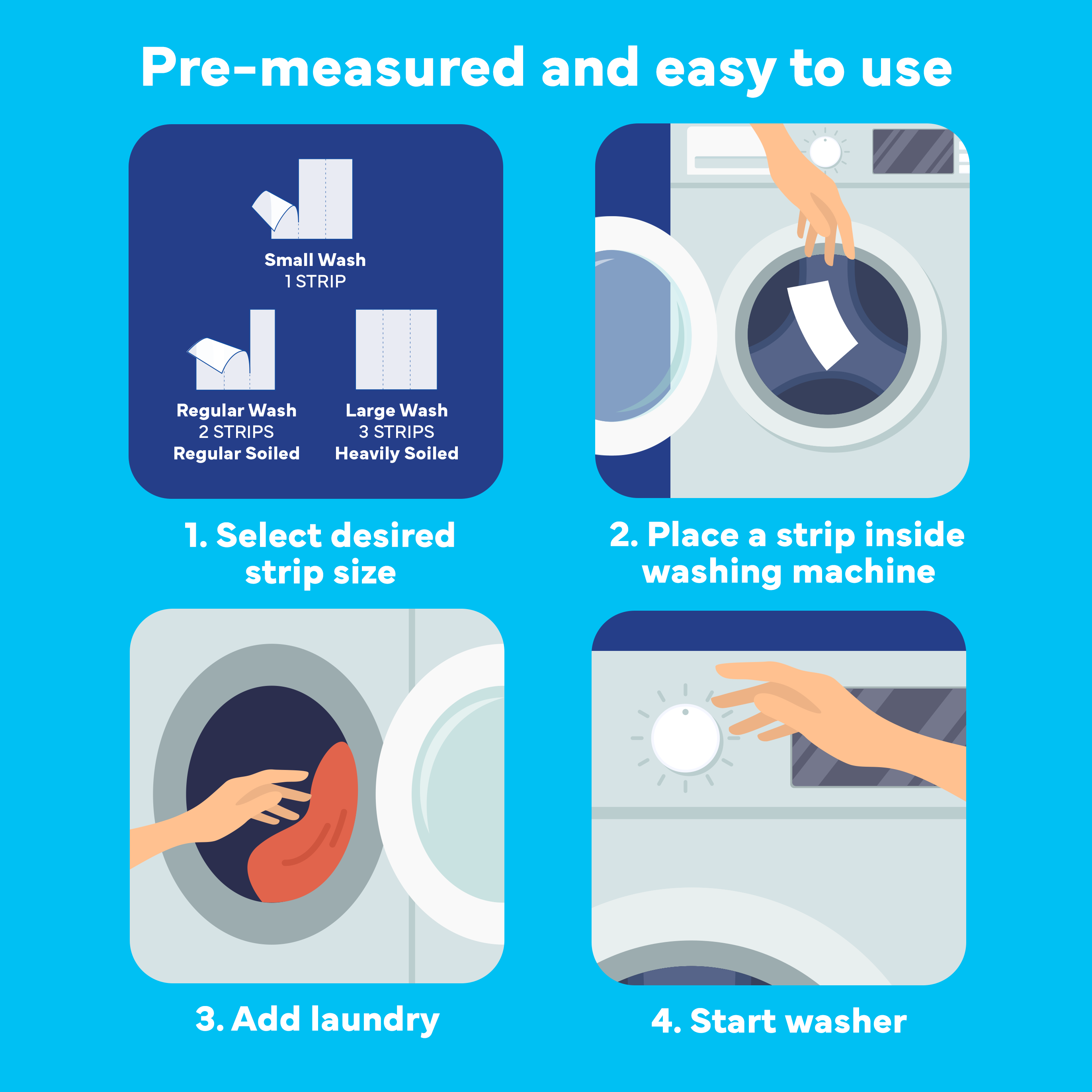 Pre-measured and easy to use

Small Wash
1 STRIP

Regular Wash
2 STRIPS
Regular Soiled

Large Wash
3 STRIPS
Heavily Soiled

1. Select desired strip size

2. Place a strip inside washing machine

3. Add laundry

4. Start washer